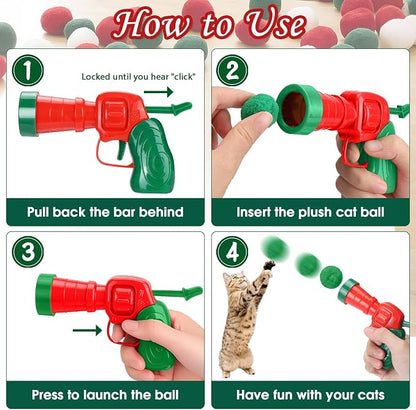 How to Use

1

Locked until you hear "click"

Pull back the bar behind

2

Insert the plush cat ball

3

Press to launch the ball

4

Have fun with your cats