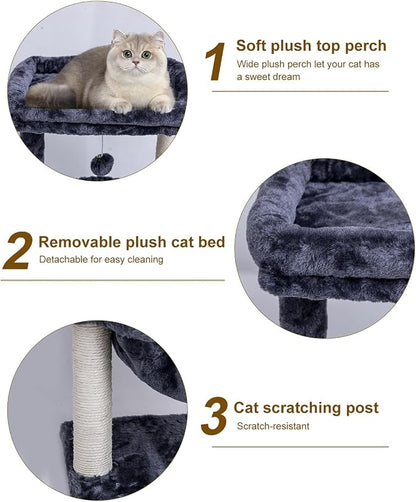 1 Soft plush top perch
Wide plush perch let your cat has a sweet dream

2 Removable plush cat bed
Detachable for easy cleaning

3 Cat scratching post
Scratch-resistant