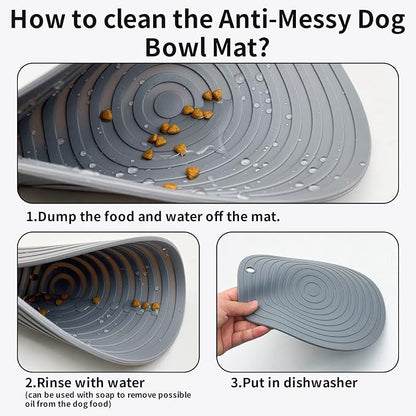 How to clean the Anti-Messy Dog Bowl Mat?

1.Dump the food and water off the mat.

2.Rinse with water
(can be used with soap to remove possible oil from the dog food)

3.Put in dishwasher