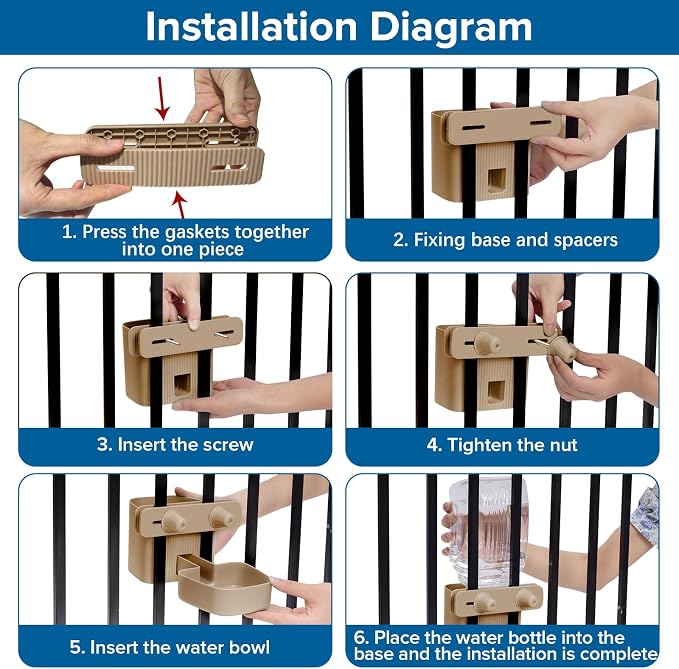 Installation Diagram

1. Press the gaskets together into one piece

2. Fixing base and spacers

3. Insert the screw

4. Tighten the nut

5. Insert the water bowl

6. Place the water bottle into the base and the installation is complete