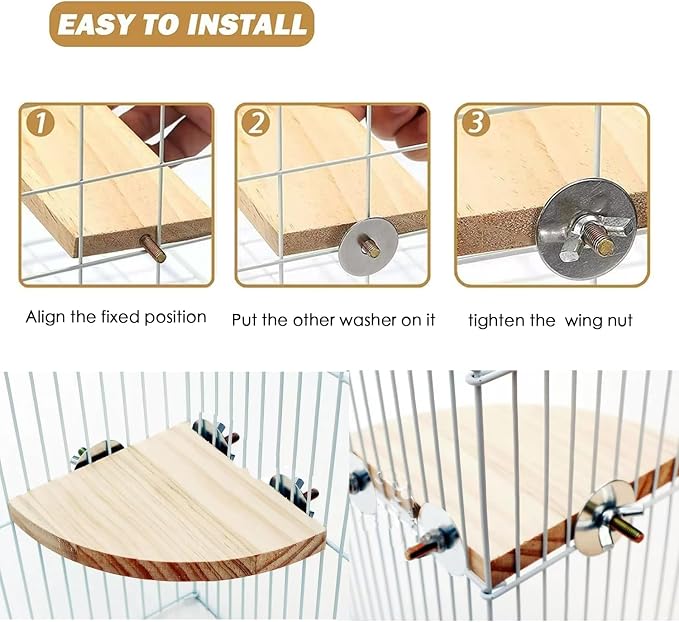 EASY TO INSTALL

1

2

3

Align the fixed position

Put the other washer on it

tighten the  wing nut