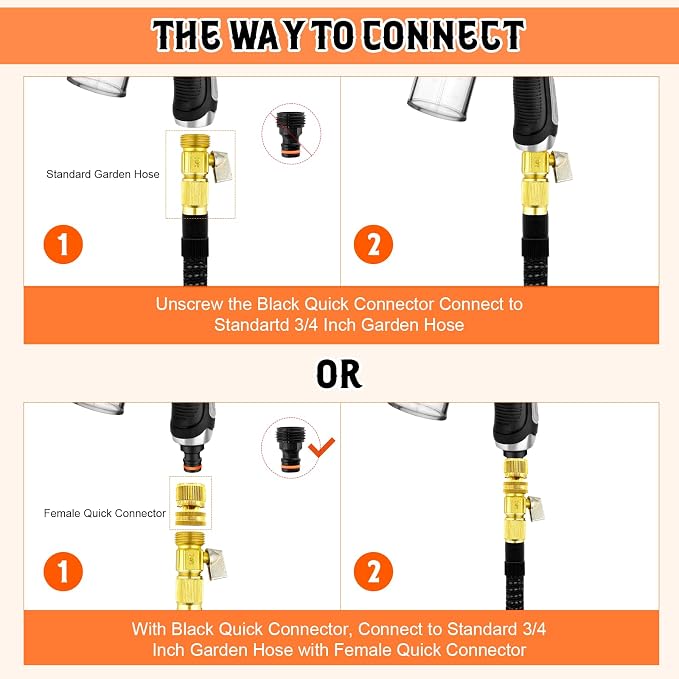 THE WAY TO CONNECT

Standard Garden Hose

1

2

Unscrew the Black Quick Connector Connect to Standartd 3/4 Inch Garden Hose

OR

Female Quick Connector

1

2

With Black Quick Connector, Connect to Standard 3/4 Inch Garden Hose with Female Quick Connector