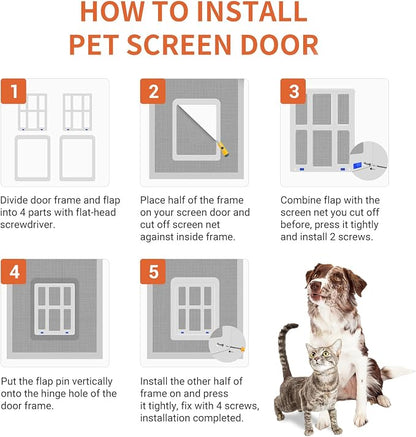 HOW TO INSTALL
PET SCREEN DOOR

1

Divide door frame and flap into 4 parts with flat-head screwdriver.

2

Place half of the frame on your screen door and cut off screen net against inside frame.

3

Combine flap with the screen net you cut off before, press it tightly and install 2 screws.

4

Put the flap pin vertically onto the hinge hole of the door frame.

5

Install the other half of frame on and press it tightly, fix with 4 screws, installation completed.