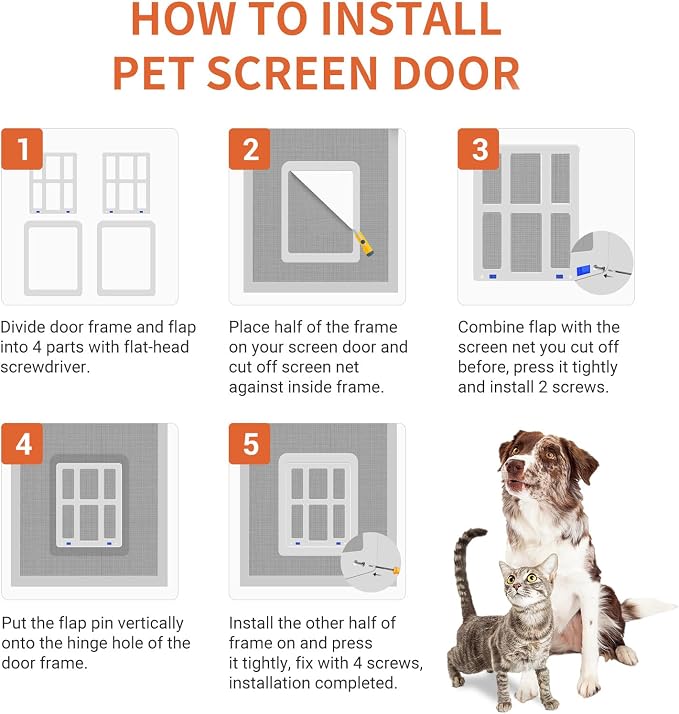 HOW TO INSTALL PET SCREEN DOOR

1

Divide door frame and flap into 4 parts with flat-head screwdriver.

2

Place half of the frame on your screen door and cut off screen net against inside frame.

3

Combine flap with the screen net you cut off before, press it tightly and install 2 screws.

4

Put the flap pin vertically onto the hinge hole of the door frame.

5

Install the other half of frame on and press it tightly, fix with 4 screws, installation completed.