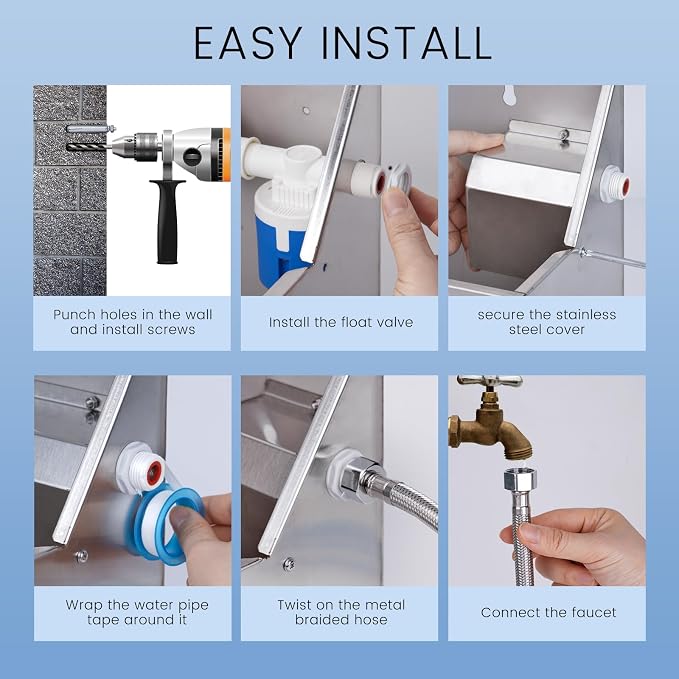 EASY INSTALL

Punch holes in the wall and install screws

Install the float valve

secure the stainless steel cover

Wrap the water pipe tape around it

Twist on the metal braided hose

Connect the faucet