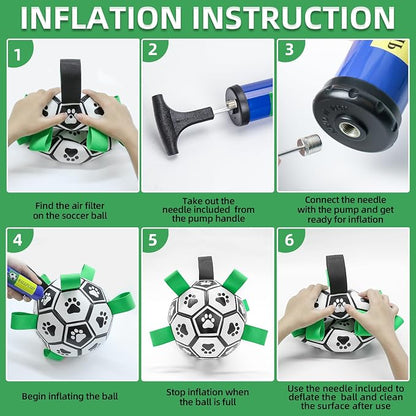 INFLATION INSTRUCTION

1

Find the air filter on the soccer ball

2

Take out the needle included from the pump handle

3

Connect the needle with the pump and get ready for inflation

4

Begin inflating the ball

5

Stop inflation when the ball is full

6

Use the needle included to deflate the ball and clean the surface after use