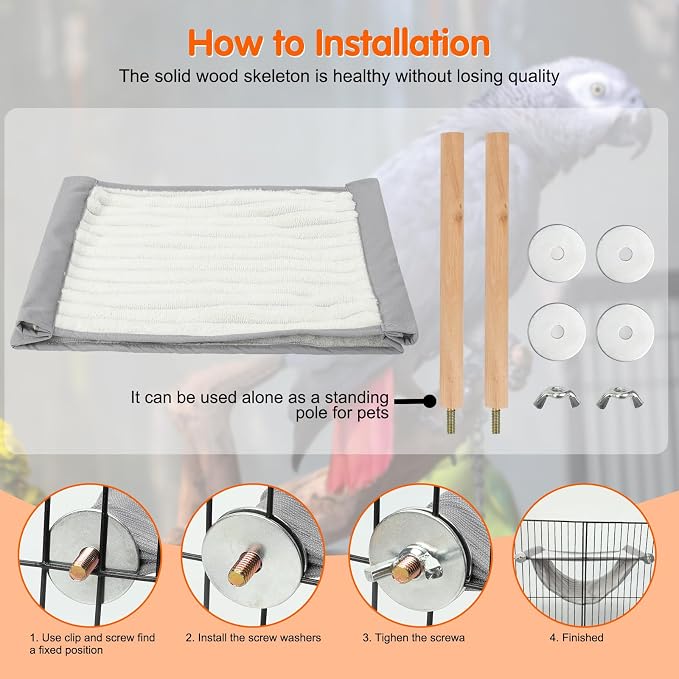 How to Installation

The solid wood skeleton is healthy without losing quality

It can be used alone as a standing pole for pets

1. Use clip and screw find a fixed position

2. Install the screw washers

3. Tighen the screwa

4. Finished