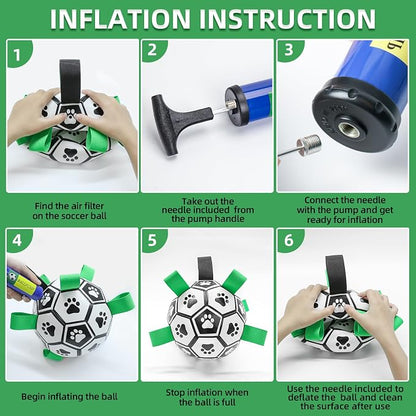 INFLATION INSTRUCTION

1

Find the air filter on the soccer ball

2

Take out the needle included from the pump handle

3

Connect the needle with the pump and get ready for inflation

4

Begin inflating the ball

5

Stop inflation when the ball is full

6

Use the needle included to deflate the ball and clean the surface after use