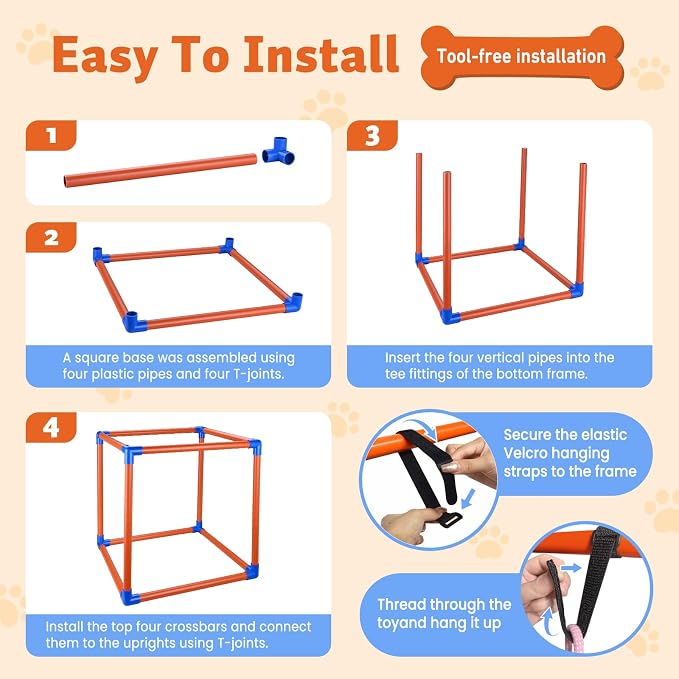 Easy To Install

Tool-free installation

1

2

A square base was assembled using four plastic pipes and four T-joints.

3

Insert the four vertical pipes into the tee fittings of the bottom frame.

4

Install the top four crossbars and connect them to the uprights using T-joints.

Secure the elastic Velcro hanging straps to the frame

Thread through the toyand hang it up