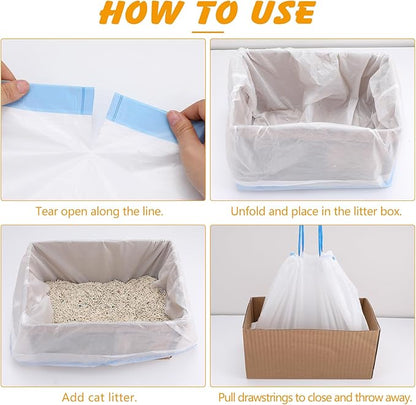 HOW TO USE

Tear open along the line.

Unfold and place in the litter box.

Add cat litter.

Pull drawstrings to close and throw away.