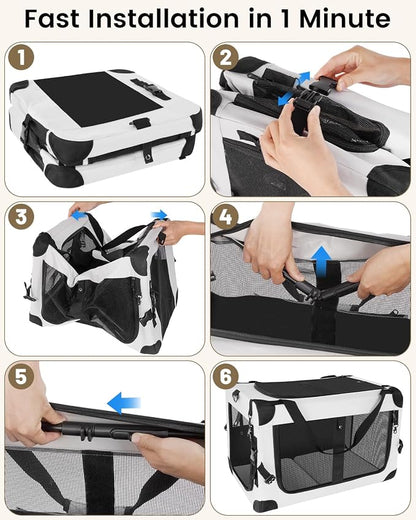 Fast Installation in 1 Minute

1

2

3

4

5

6