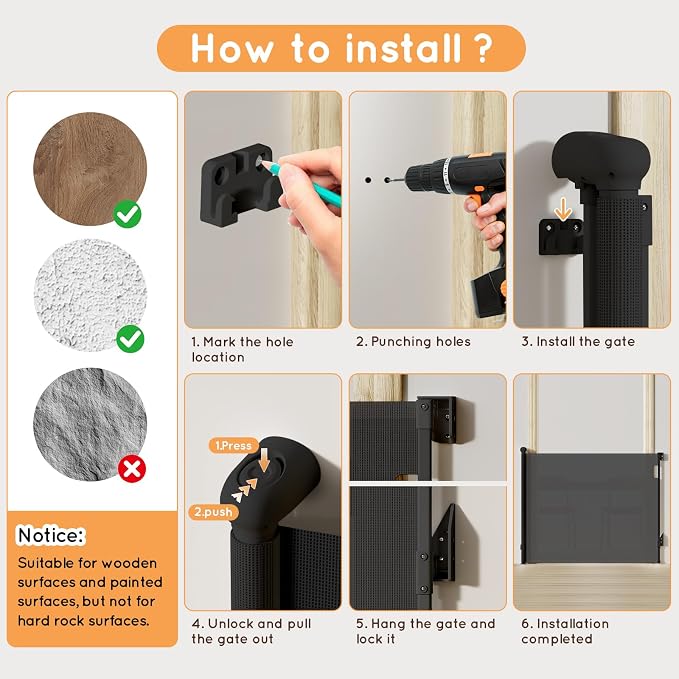 How to install ?

Notice:
Suitable for wooden surfaces and painted surfaces, but not for hard rock surfaces.

1. Mark the hole location

2. Punching holes

3. Install the gate

1.Press
2.push

4. Unlock and pull the gate out

5. Hang the gate and lock it

6. Installation completed