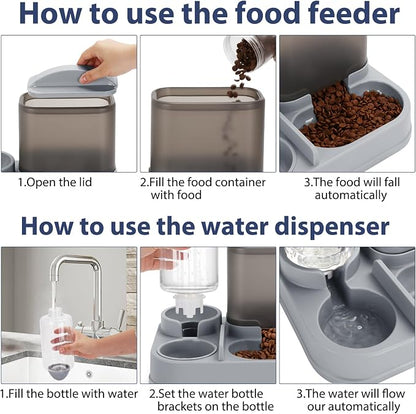 How to use the food feeder

1.Open the lid

2.Fill the food container with food

3.The food will fall automatically

How to use the water dispenser

1.Fill the bottle with water

2.Set the water bottle brackets on the bottle

3.The water will flow our automatically