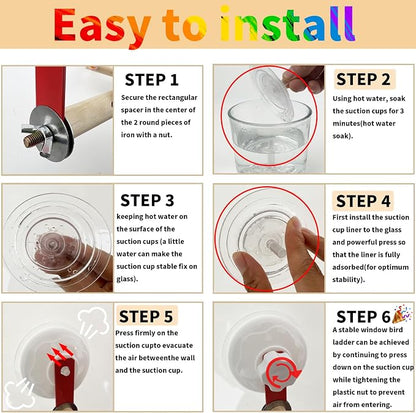 Easy to install

STEP 1
Secure the rectangular spacer in the center of the 2 round pieces of iron with a nut.

STEP 2
Using hot water, soak the suction cups for 3 minutes(hot water soak).

STEP 3
keeping hot water on the surface of the suction cups (a little water can make the suction cup stable fix on glass).

STEP 4
First install the suction cup liner to the glass and powerful press so that the liner is fully adsorbed(for optimum stability).

STEP 5
Press firmly on the suction cupto evacuate the air betweenthe wall and the suction cup.

STEP 6
A stable window bird ladder can be achieved by continuing to press down on the suction cup while tightening the plastic nut to prevent air from entering.