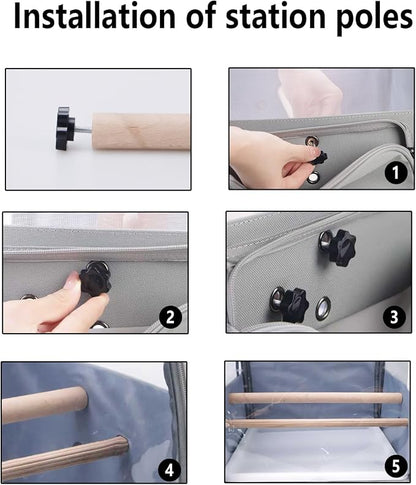 Installation of station poles

1

2

3

4

5