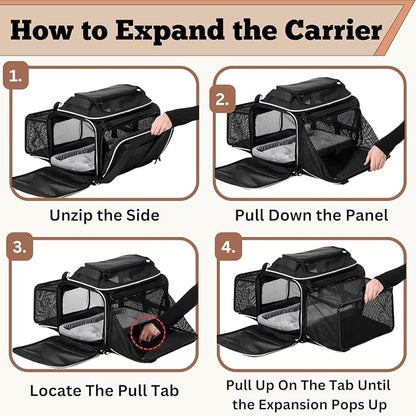 How to Expand the Carrier

1.

Unzip the Side

2.

Pull Down the Panel

3.

Locate The Pull Tab

4.

Pull Up On The Tab Until the Expansion Pops Up