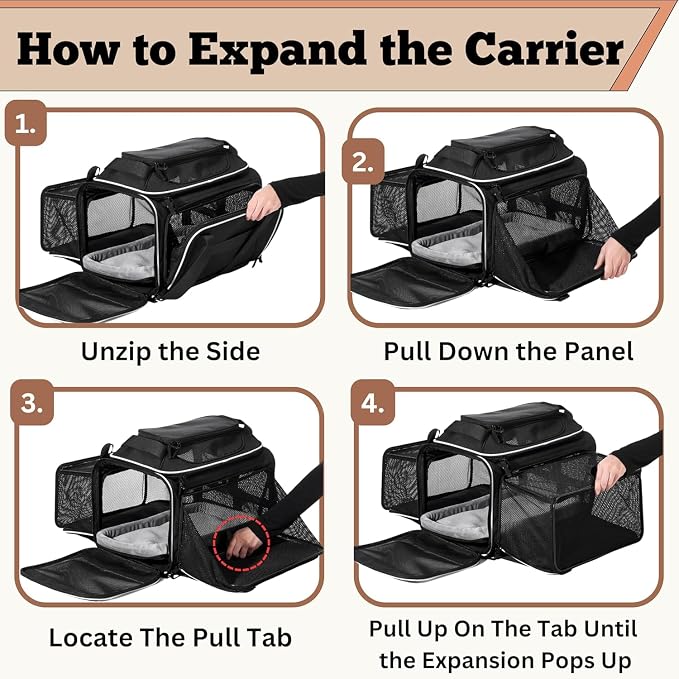 How to Expand the Carrier

1.

Unzip the Side

2.

Pull Down the Panel

3.

Locate The Pull Tab

4.

Pull Up On The Tab Until the Expansion Pops Up