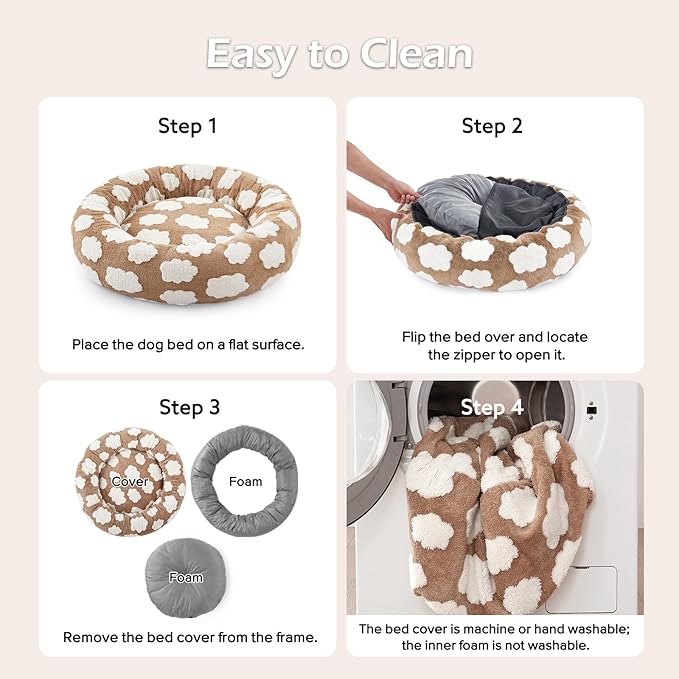 Easy to Clean

Step 1

Place the dog bed on a flat surface.

Step 2

Flip the bed over and locate the zipper to open it.

Step 3

Cover

Foam

Foam

Remove the bed cover from the frame.

Step 4

The bed cover is machine or hand washable; the inner foam is not washable.