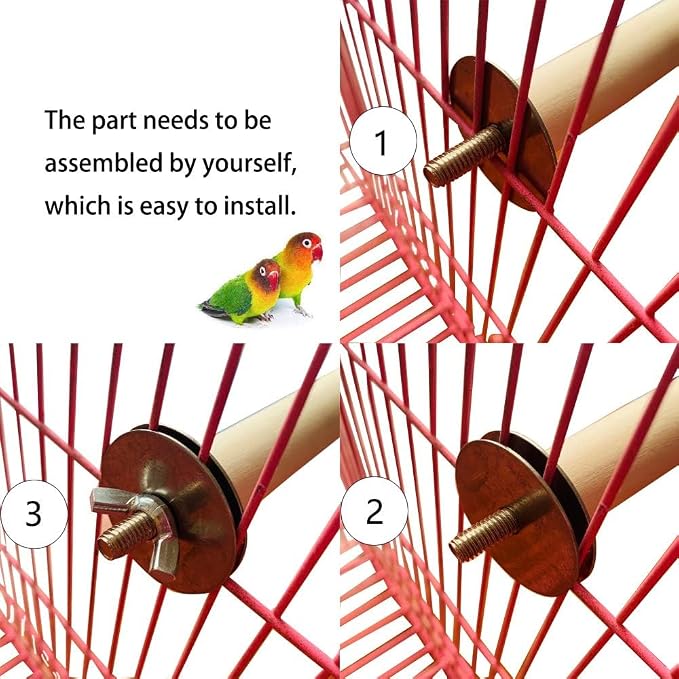 The part needs to be assembled by yourself, which is easy to install.

1

3

2