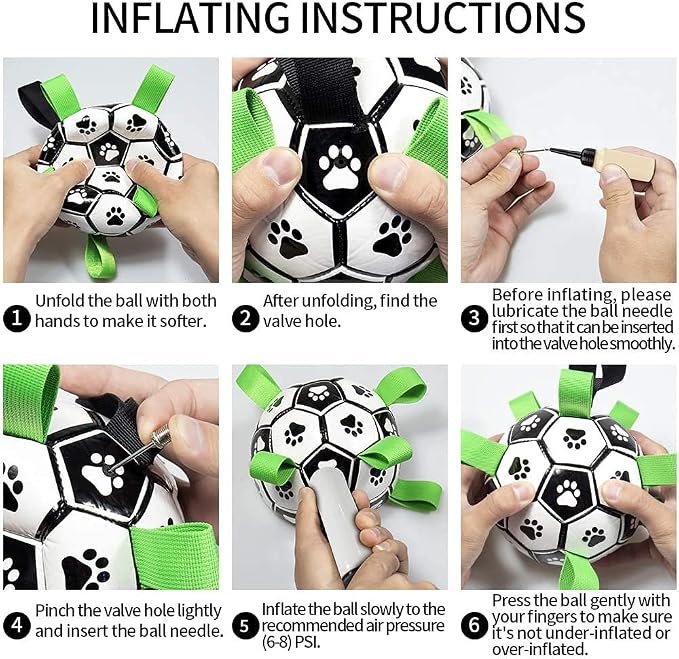 INFLATING INSTRUCTIONS

1 Unfold the ball with both hands to make it softer.

2 After unfolding, find the valve hole.

3 Before inflating, please lubricate the ball needle first so that it can be inserted into the valve hole smoothly.

4 Pinch the valve hole lightly and insert the ball needle.

5 Inflate the ball slowly to the recommended air pressure (6-8) PSI.

6 Press the ball gently with your fingers to make sure it's not under-inflated or over-inflated.