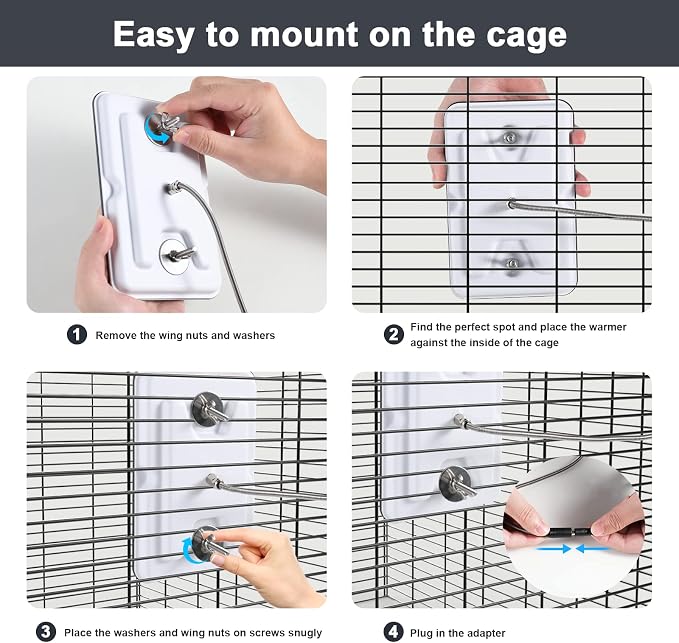 Easy to mount on the cage

1 Remove the wing nuts and washers

2 Find the perfect spot and place the warmer against the inside of the cage

3 Place the washers and wing nuts on screws snugly

4 Plug in the adapter