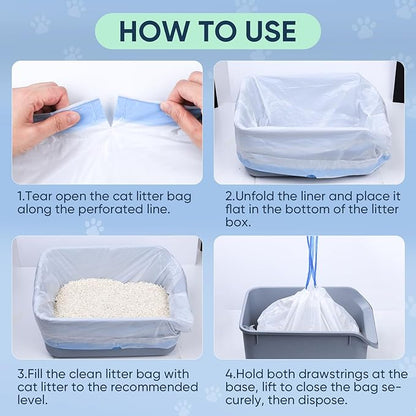 HOW TO USE

1.Tear open the cat litter bag along the perforated line.

2.Unfold the liner and place it flat in the bottom of the litter box.

3.Fill the clean litter bag with cat litter to the recommended level.

4.Hold both drawstrings at the base, lift to close the bag securely, then dispose.