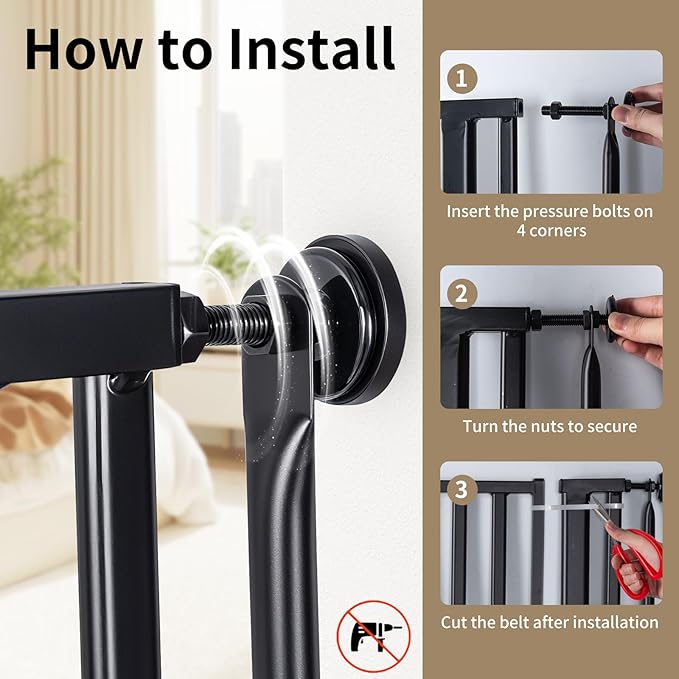 How to Install

1

Insert the pressure bolts on 4 corners

2

Turn the nuts to secure

3

Cut the belt after installation