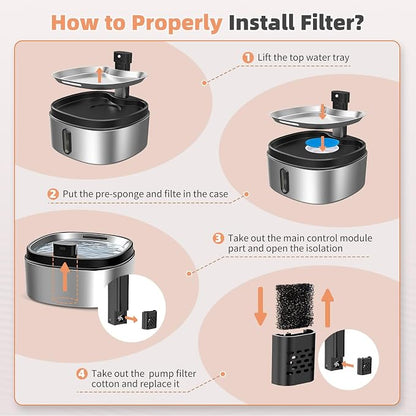 How to Properly Install Filter?

1 Lift the top water tray

2 Put the pre-sponge and filte in the case

3 Take out the main control module part and open the isolation

4 Take out the pump filter cotton and replace it