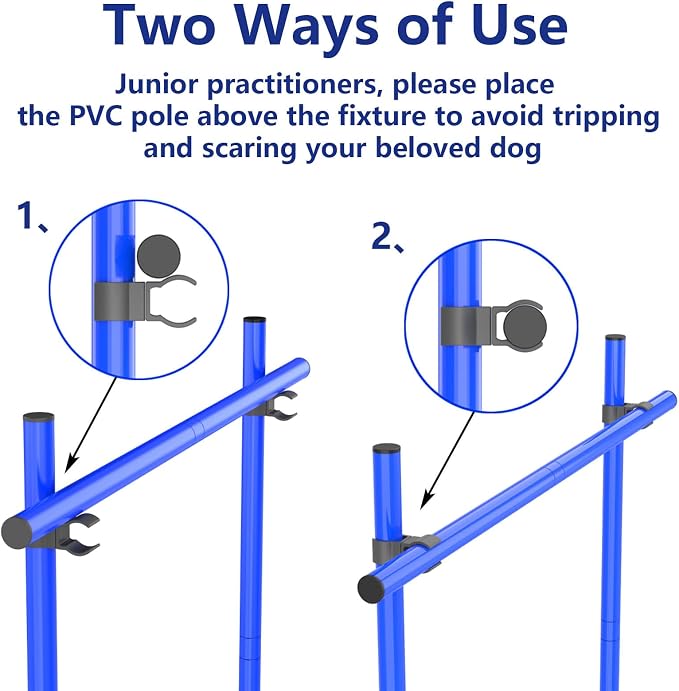 Two Ways of Use

Junior practitioners, please place the PVC pole above the fixture to avoid tripping and scaring your beloved dog

1、

2、