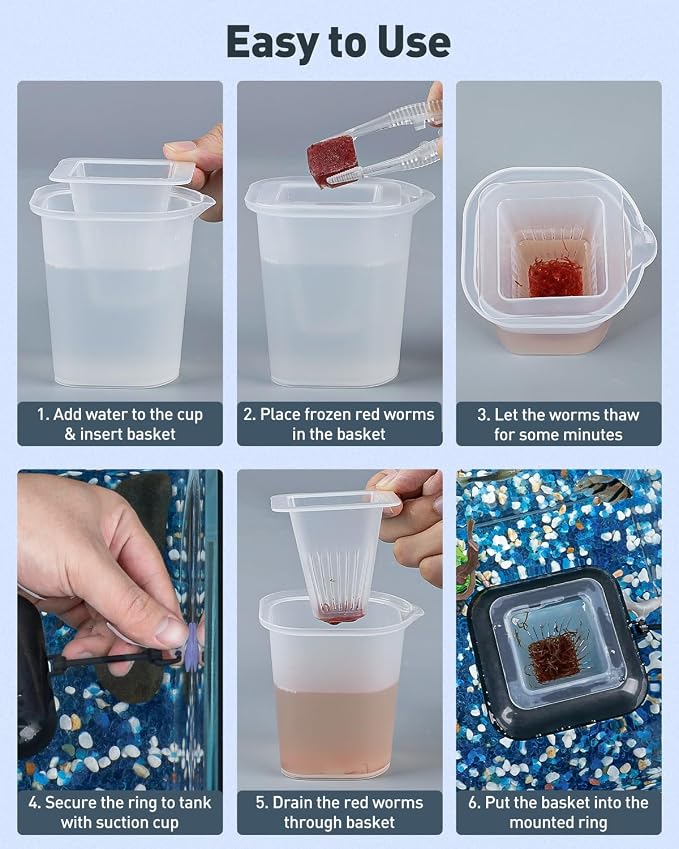 Easy to Use

1. Add water to the cup & insert basket

2. Place frozen red worms in the basket

3. Let the worms thaw for some minutes

4. Secure the ring to tank with suction cup

5. Drain the red worms through basket

6. Put the basket into the mounted ring