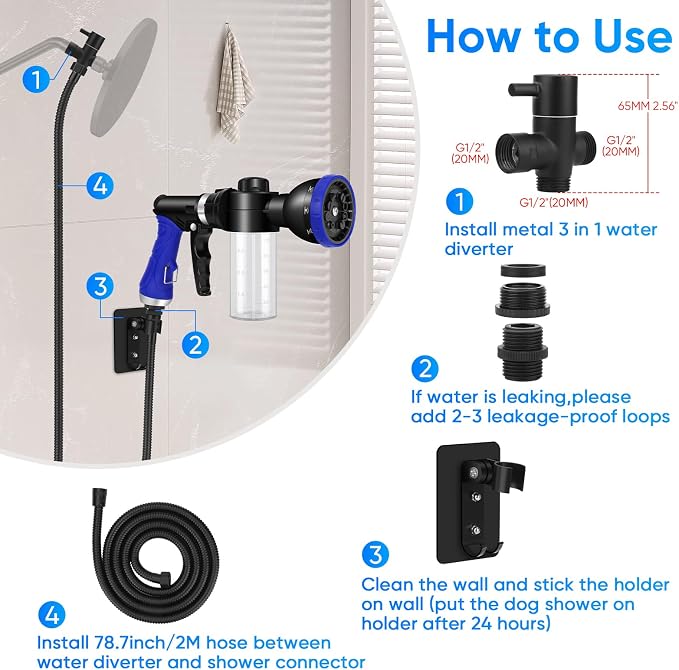 How to Use

1

4

3

2

65MM 2.56"

G1/2"
(20MM)

G1/2"
(20MM)

G1/2"(20MM)

1
Install metal 3 in 1 water diverter

2
If water is leaking,please add 2-3 leakage-proof loops

3
Clean the wall and stick the holder on wall (put the dog shower on holder after 24 hours)

4
Install 78.7inch/2M hose between water diverter and shower connector