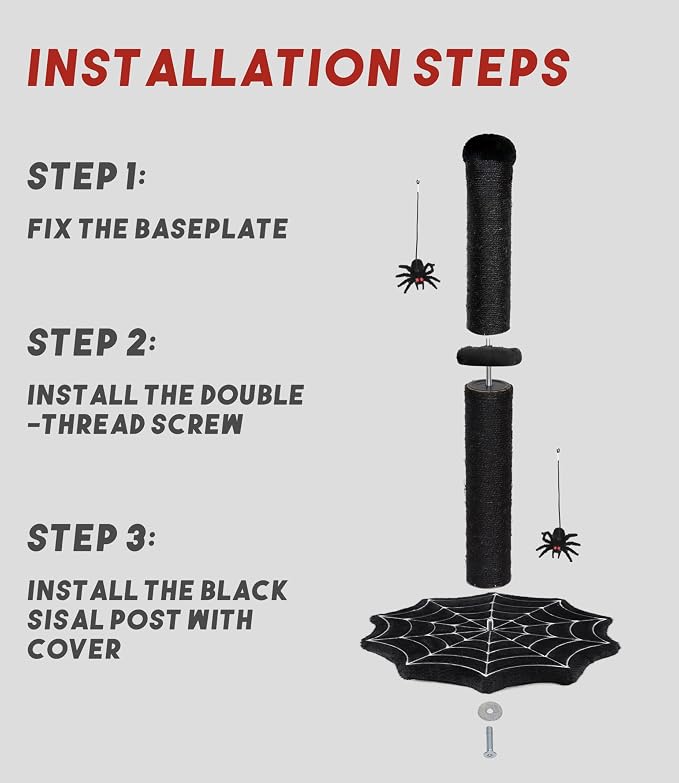 INSTALLATION STEPS

STEP 1:

FIX THE BASEPLATE

STEP 2:

INSTALL THE DOUBLE -THREAD SCREW

STEP 3:

INSTALL THE BLACK SISAL POST WITH COVER