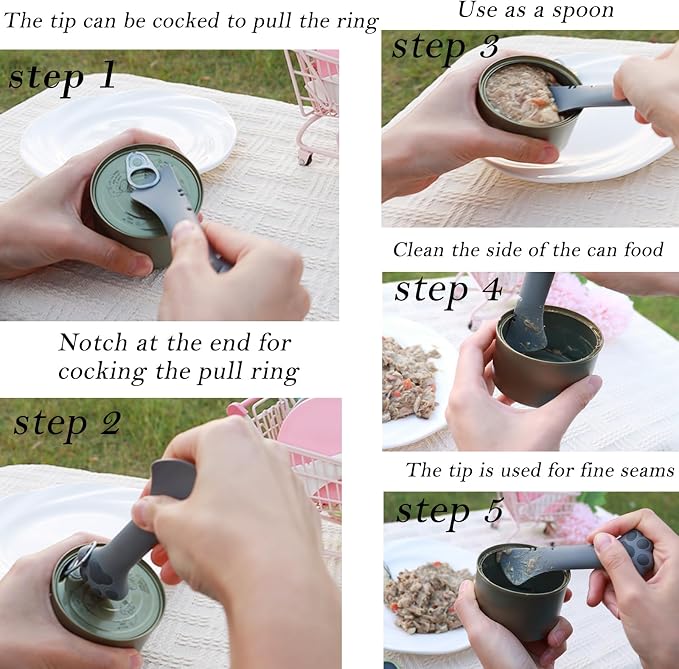 The tip can be cocked to pull the ring

step 1

Notch at the end for cocking the pull ring

step 2

Use as a spoon

step 3

Clean the side of the can food

step 4

The tip is used for fine seams

step 5