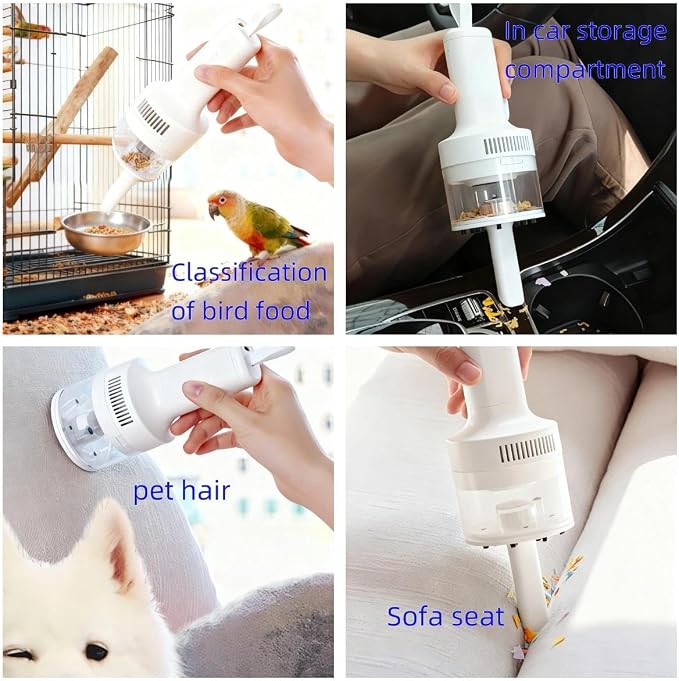 Classification of bird food

In car storage compartment

pet hair

Sofa seat