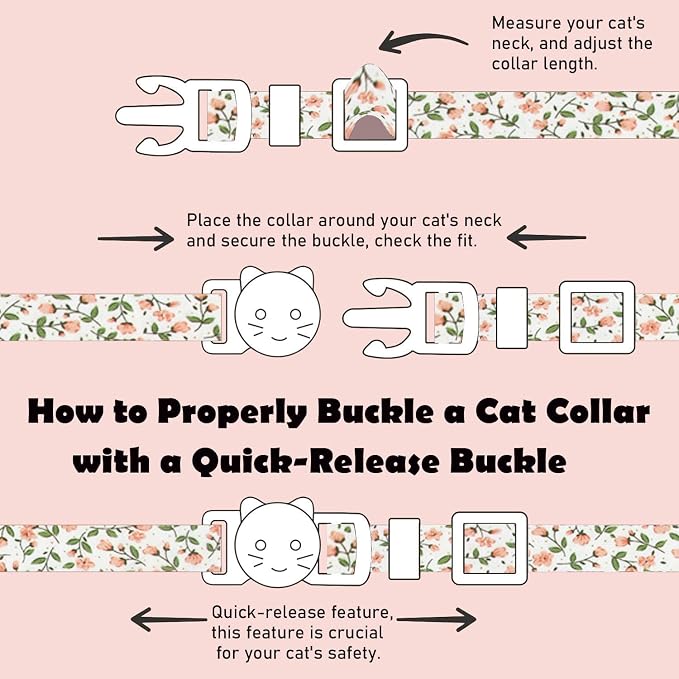 Measure your cat's neck, and adjust the collar length.

Place the collar around your cat's neck and secure the buckle, check the fit.

How to Properly Buckle a Cat Collar with a Quick-Release Buckle

Quick-release feature, this feature is crucial for your cat's safety.