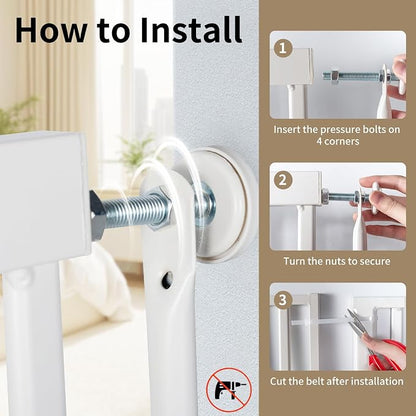 How to Install

1

Insert the pressure bolts on 4 corners

2

Turn the nuts to secure

3

Cut the belt after installation