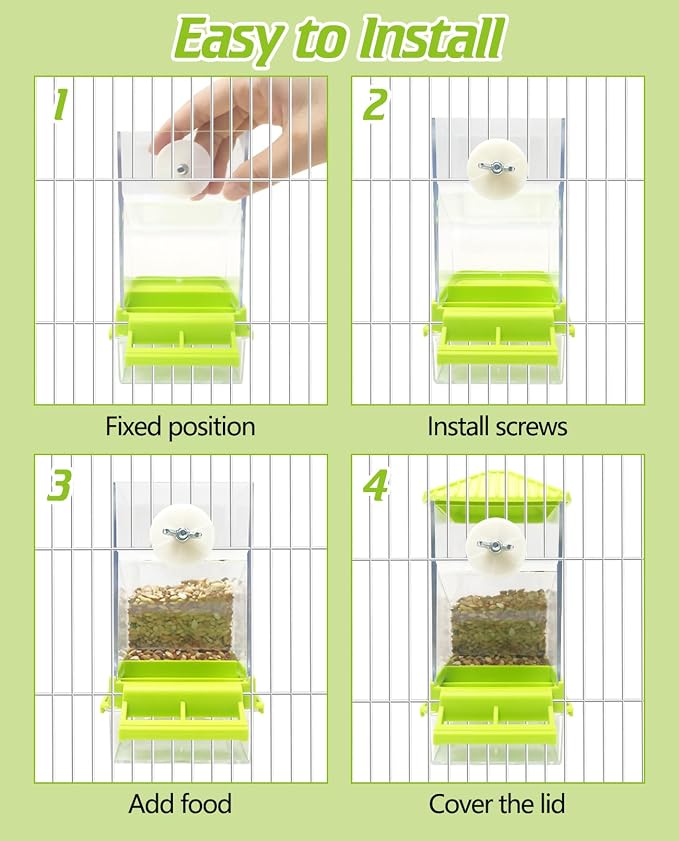 Easy to Install

1

Fixed position

2

Install screws

3

Add food

4

Cover the lid