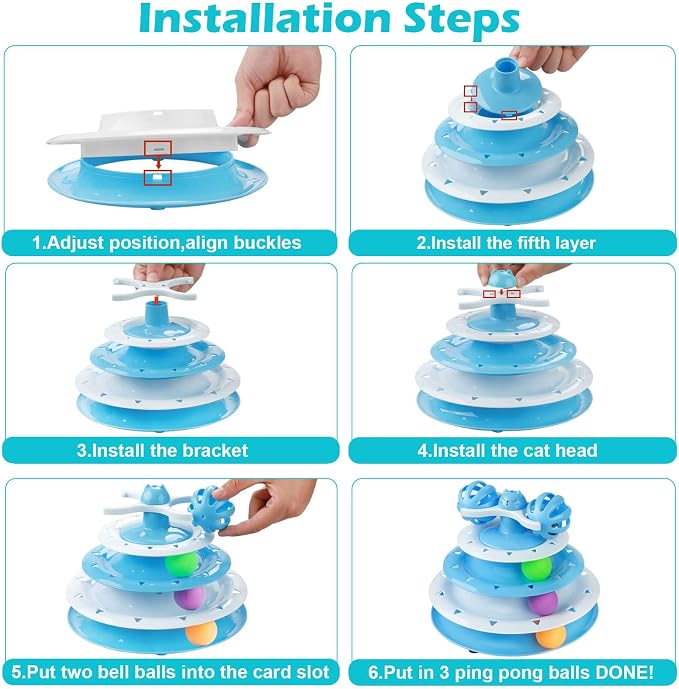 Installation Steps

1.Adjust position,align buckles

2.Install the fifth layer

3.Install the bracket

4.Install the cat head

5.Put two bell balls into the card slot

6.Put in 3 ping pong balls DONE!