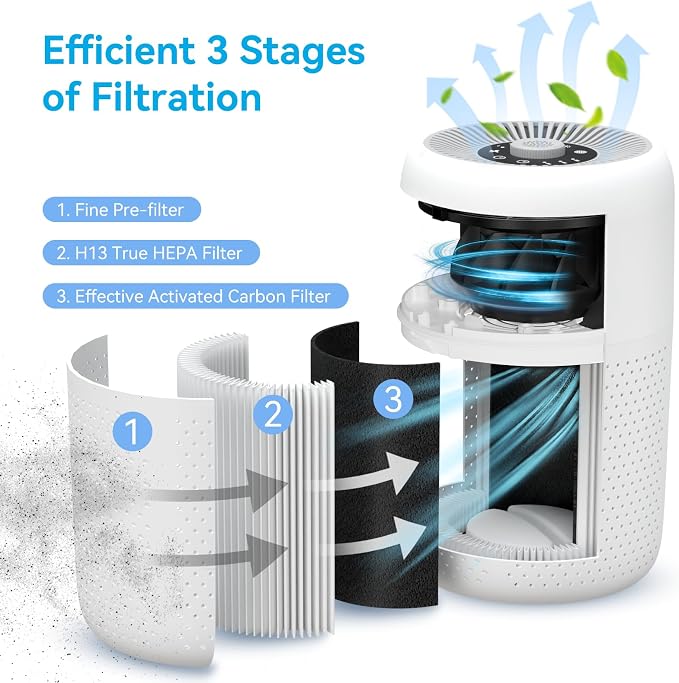 Efficient 3 Stages of Filtration

1. Fine Pre-filter

2. H13 True HEPA Filter

3. Effective Activated Carbon Filter

1

2

3