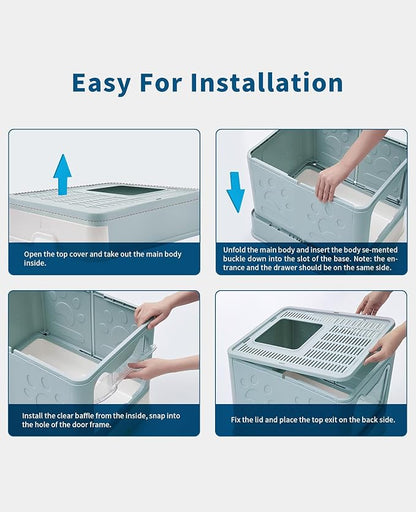 Easy For Installation

Open the top cover and take out the main body inside.

Unfold the main body and insert the body se-mented buckle down into the slot of the base. Note: the entrance and the drawer should be on the same side.

Install the clear baffle from the inside, snap into the hole of the door frame.

Fix the lid and place the top exit on the back side.