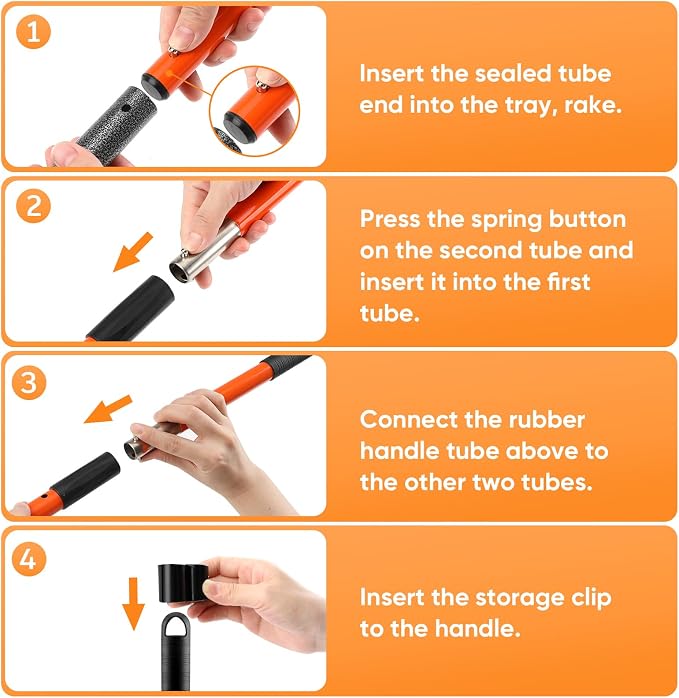 1

Insert the sealed tube end into the tray, rake.

2

Press the spring button on the second tube and insert it into the first tube.

3

Connect the rubber handle tube above to the other two tubes.

4

Insert the storage clip to the handle.