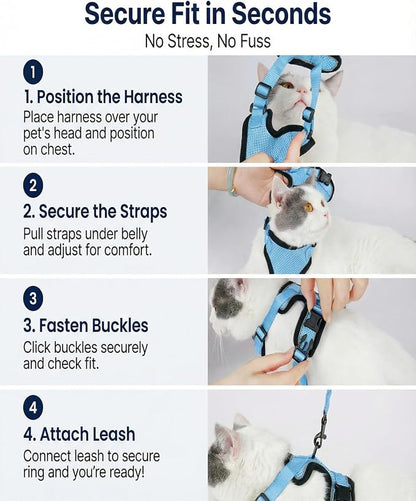 Secure Fit in Seconds
No Stress, No Fuss

1
1. Position the Harness
Place harness over your pet's head and position on chest.

2
2. Secure the Straps
Pull straps under belly and adjust for comfort.

3
3. Fasten Buckles
Click buckles securely and check fit.

4
4. Attach Leash
Connect leash to secure ring and you're ready!