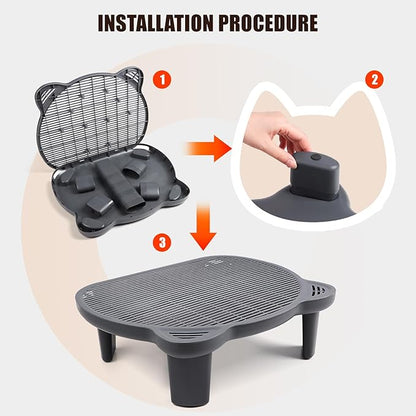 INSTALLATION PROCEDURE

1

2

3