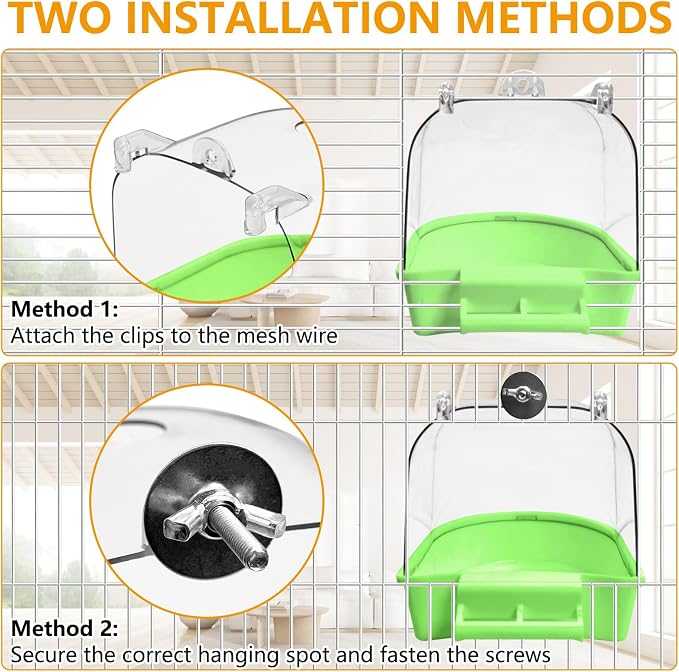 TWO INSTALLATION METHODS

Method 1:
Attach the clips to the mesh wire

Method 2:
Secure the correct hanging spot and fasten the screws