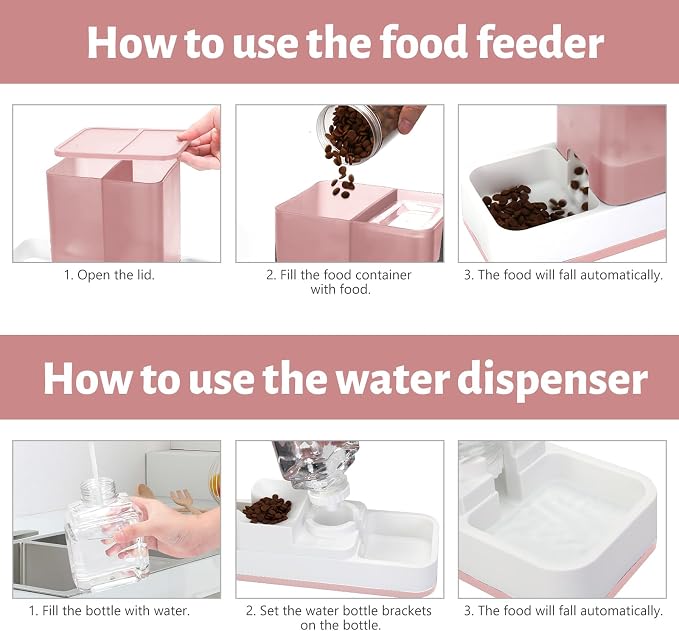 How to use the food feeder

1. Open the lid.

2. Fill the food container with food.

3. The food will fall automatically.

How to use the water dispenser

1. Fill the bottle with water.

2. Set the water bottle brackets on the bottle.

3. The food will fall automatically.