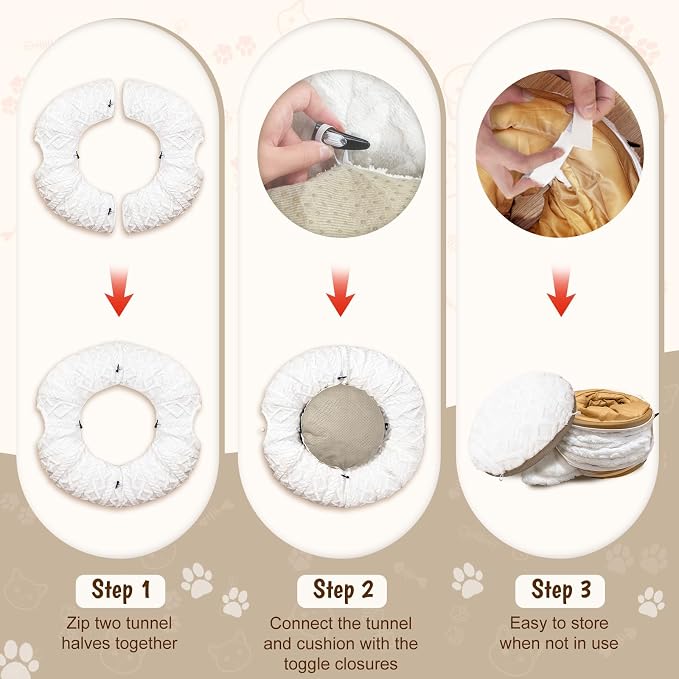 Step 1
Zip two tunnel halves together

Step 2
Connect the tunnel and cushion with the toggle closures

Step 3
Easy to store when not in use