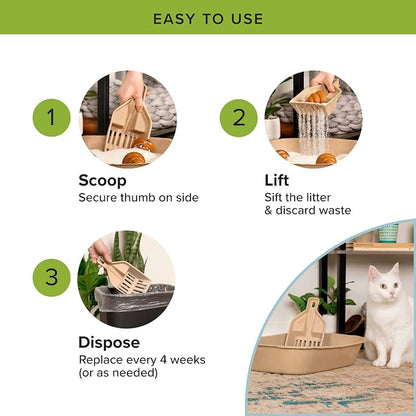 EASY TO USE

1

Scoop
Secure thumb on side

2

Lift
Sift the litter & discard waste

3

Dispose
Replace every 4 weeks (or as needed)