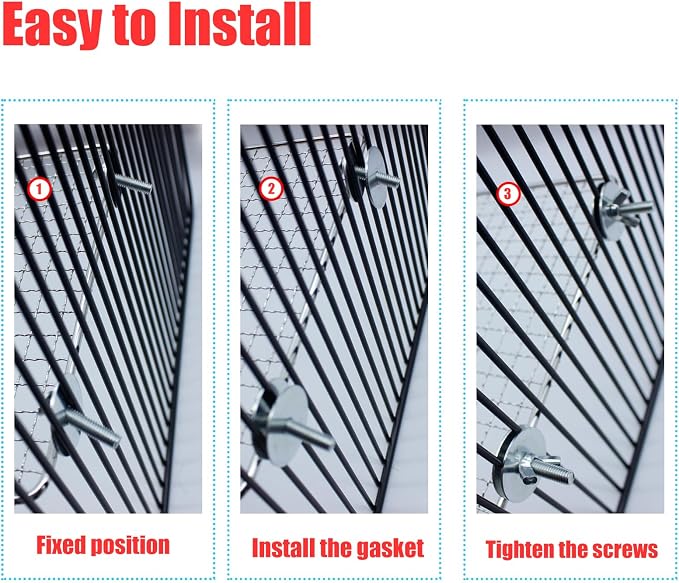 Easy to Install

1

Fixed position

2

Install the gasket

3

Tighten the screws