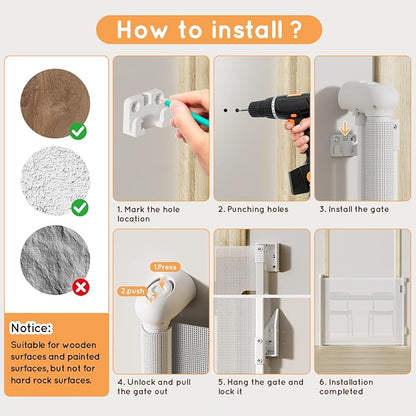 How to install ?

Notice:
Suitable for wooden surfaces and painted surfaces, but not for hard rock surfaces.

1. Mark the hole location

2. Punching holes

3. Install the gate

1.Press
2.push

4. Unlock and pull the gate out

5. Hang the gate and lock it

6. Installation completed