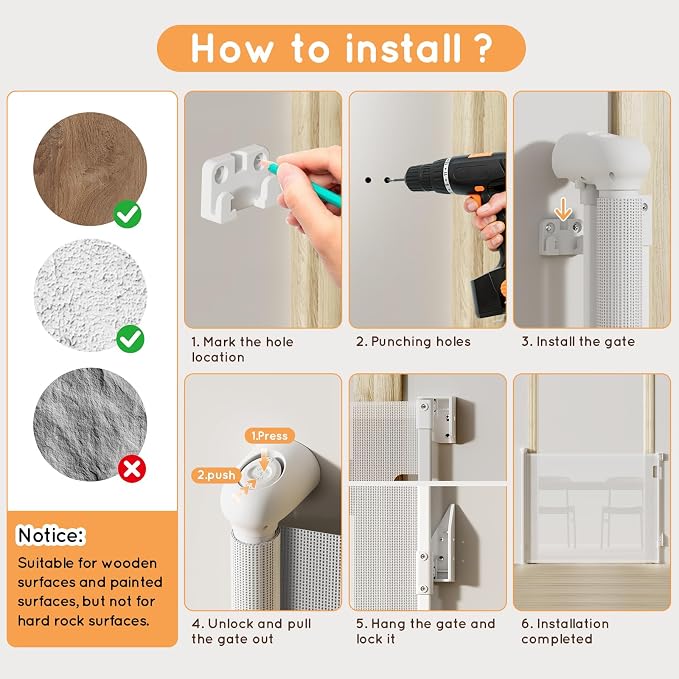 How to install ?

Notice:
Suitable for wooden surfaces and painted surfaces, but not for hard rock surfaces.

1. Mark the hole location

2. Punching holes

3. Install the gate

1.Press

2.push

4. Unlock and pull the gate out

5. Hang the gate and lock it

6. Installation completed